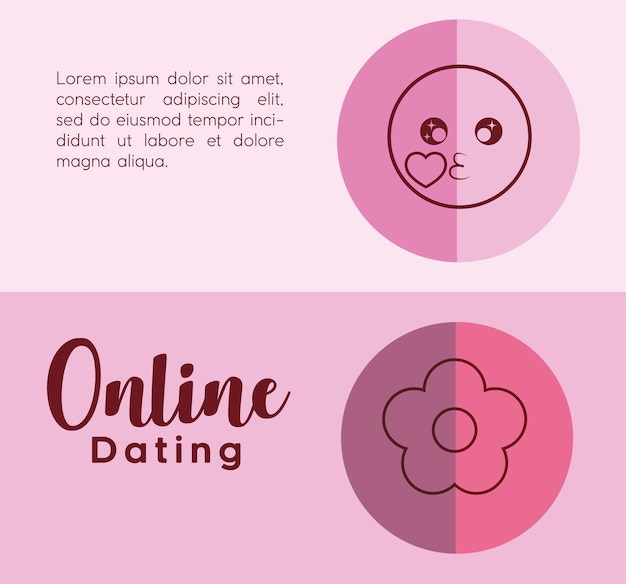 Lorem ipsum dolor sit amet, consectetur adipiscing elit, sed do eiusmod tempor incididunt ut labore et dolore magna aliqua.

Online
Dating