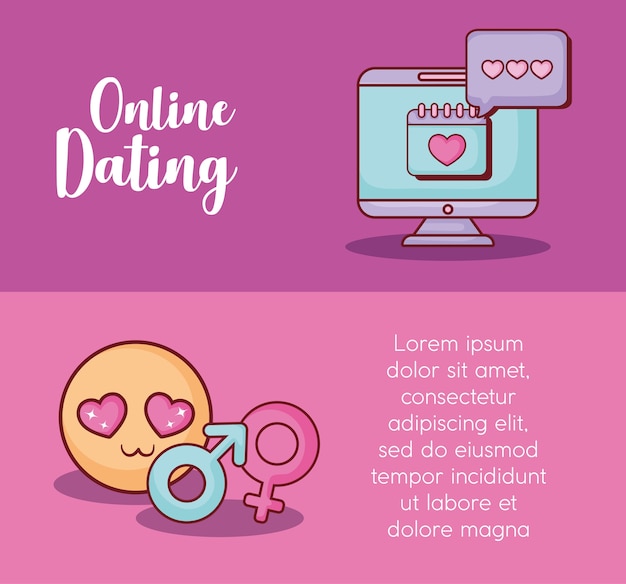 Online Dating

Lorem ipsum dolor sit amet, consectetur adipiscing elit, sed do eiusmod tempor incididunt ut labore et dolore magna