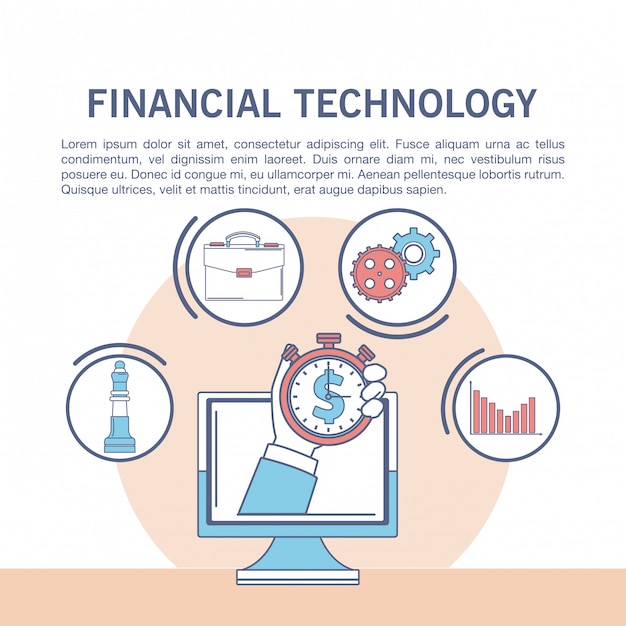 FINANCIAL TECHNOLOGY

Lorem ipsum dolor sit amet, consectetur adipiscing elit. Fusce aliquam urna ac tellus condimentum, vel dignissim enim laoreet. Duis ornare diam mi, nec vestibulum risus posuere eu. Donec id congue mi, eu ullamcorper mi. Aenean pellentesque lobortis rutrum. Quisque ultrices, velit et mattis tincidunt, erat augue dapibus sapien.

$