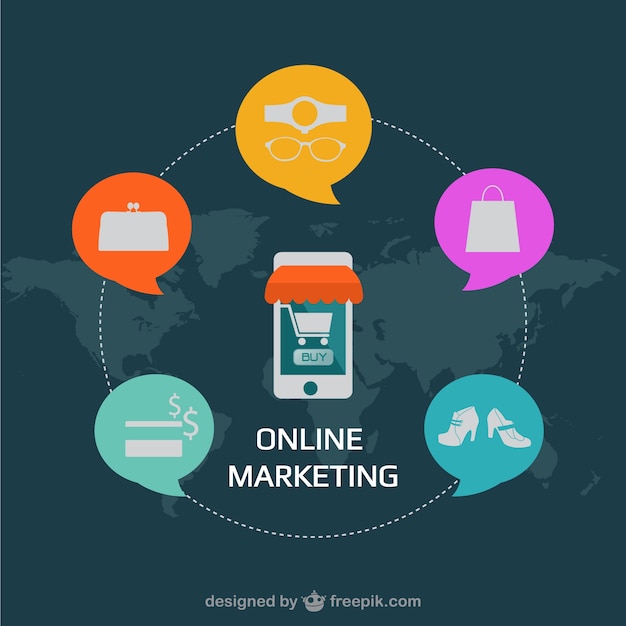 $$

BUY

ONLINE
MARKETING

designed by freepik.com