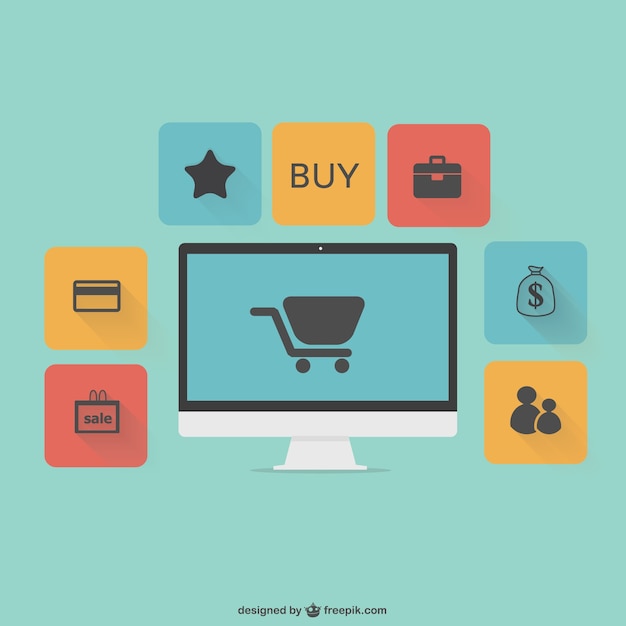 BUY

$

sale

designed by freepik.com