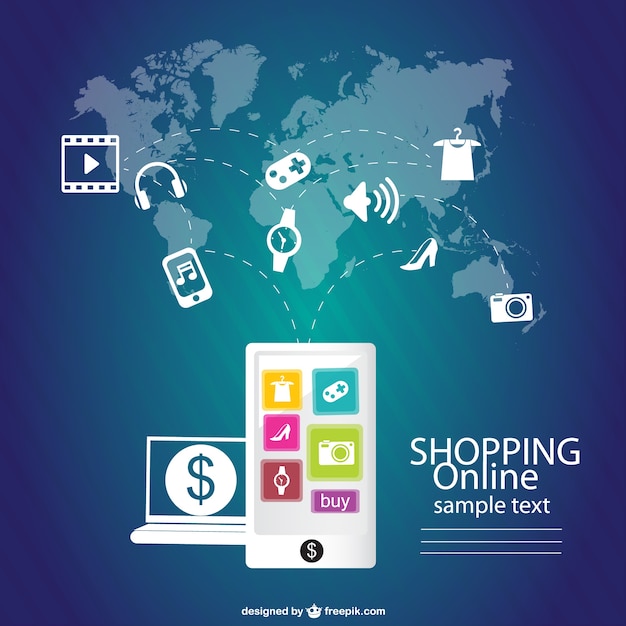 $
buy
$
SHOPPING
Online
sample text

designed by freepik.com