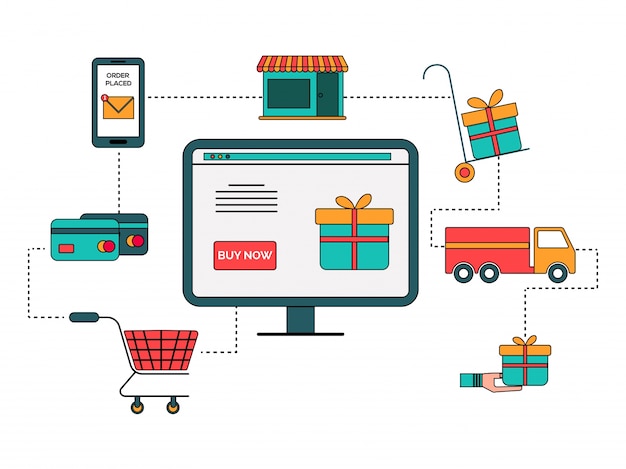 ORDER PLACED

1

BUY NOW