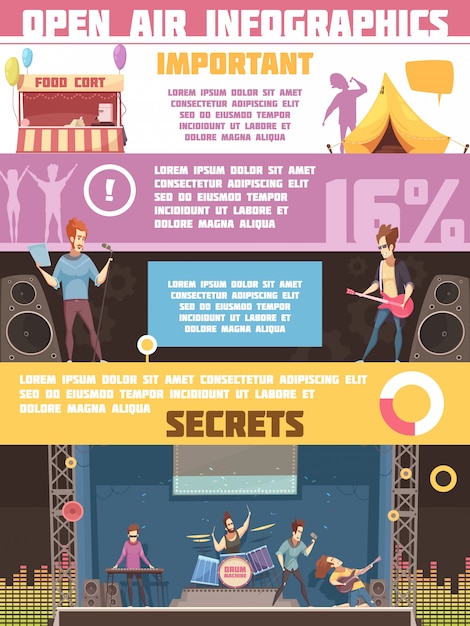 OPEN AIR INFOGRAPHICS

FOOD CORT

IMPORTANT

LOREM IPSUM DOLOR SIT AMET CONSECTETUR ADIPISCING ELIT SED DO EIUSMOD TEMPOR INCIDIDUNT UT LABORE ET DOLORE MAGNA ALIQUA

!

LOREM IPSUM DOLOR SIT AMET CONSECTETUR ADIPISCING ELIT SED DO EIUSMOD TEMPOR INCIDIDUNT UT LABORE ET DOLORE MAGNA ALIQUA

16%

LOREM IPSUM DOLOR SIT AMET CONSECTETUR ADIPISCING ELIT SED DO EIUSMOD TEMPOR INCIDIDUNT UT LABORE ET DOLORE MAGNA ALIQUA

LOREM IPSUM DOLOR SIT AMET CONSECTETUR ADIPISCING ELIT SED DO EIUSMOD TEMPOR INCIDIDUNT UT LABORE ET DOLORE MAGNA ALIQUA

SECRETS

DRUM MACHINE