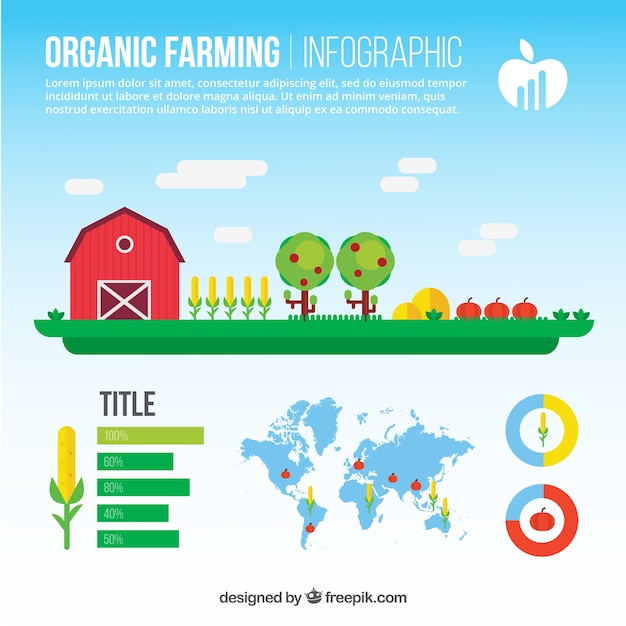 ORGANIC FARMING | INFOGRAPHIC

Lorem ipsum dolor sit amet, consectetur adipiscing elit, sed do eiusmod tempor incididunt ut labore et dolore magna aliqua. Ut enim ad minim veniam, quis nostrud exercitation ullamco laboris nisi ut aliquip ex ea commodo consequat.

TITLE

100%

60%

80%

40%

50%

designed by freepik.com