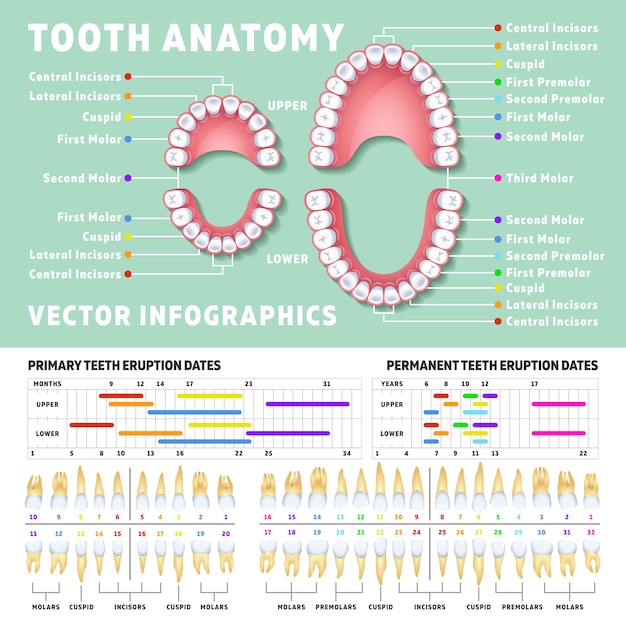 TOOTH ANATOMY

Central Incisors
Lateral Incisors
Cuspid
First Molar
Second Molar
First Molar
Cuspid
Lateral Incisors
Central Incisors

UPPER

LOWER

Central Incisors
Lateral Incisors
Cuspid
First Premolar
Second Premolar
First Molar
Second Molar
Third Molar
Second Molar
First Molar
Second Premolar
First Premolar
Cuspid
Lateral Incisors
Central Incisors

VECTOR INFOGRAPHICS

PRIMARY TEETH ERUPTION DATES

MONTHS 9 12 14 17 23 31
UPPER
LOWER
1 5 8 10 13 16 22 25 34

PERMANENT TEETH ERUPTION DATES

YEARS 6 8 10 12 17
UPPER
LOWER
1 4 7 9 11 13 22

10 9 8 7 6 5 4 3 2 1
11 12 13 14 15 16 17 18 19 20

MOLARS CUSPID INCISORS CUSPID MOLARS

16 15 14 13 12 11 10 9 8 7 6 5 4 3 2 1
17 18 19 20 21 22 23 24 25 26 27 28 29 30 31 32

MOLARS PREMOLARS CUSPID INCISORS CUSPID PREMOLARS MOLARS