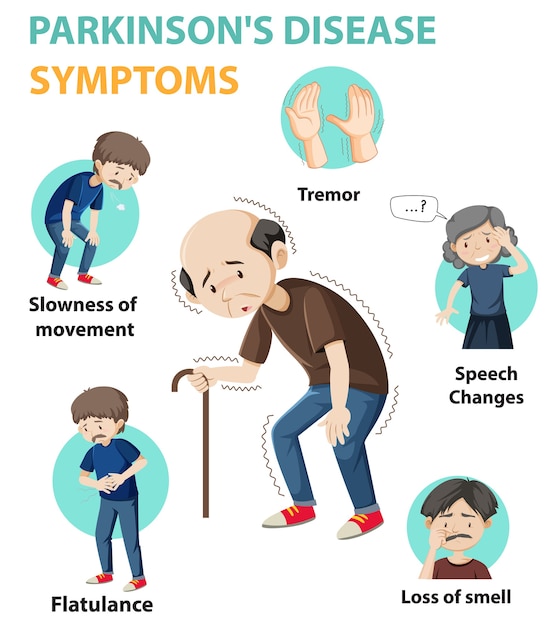 PARKINSON'S DISEASE
SYMPTOMS

Tremor

...?

Slowness of movement

Speech Changes

Flatulance

Loss of smell