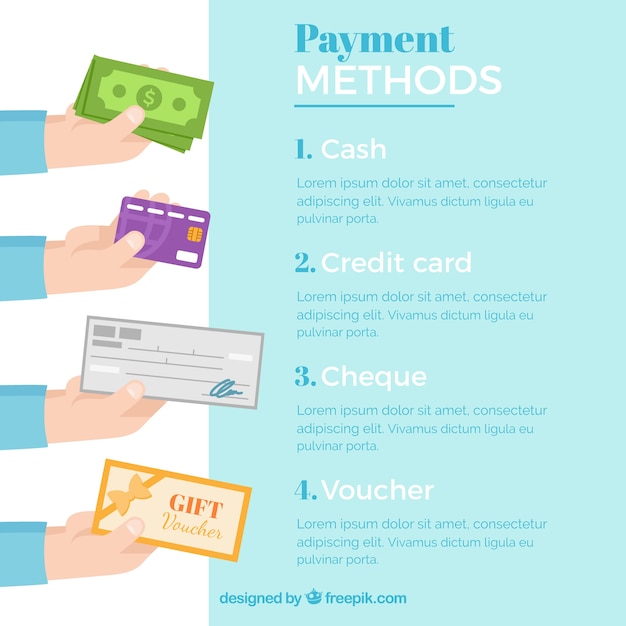 $
GIFT
Voucher

Payment
METHODS

1. Cash

Lorem ipsum dolor sit amet, consectetur adipiscing elit. Vivamus dictum ligula eu pulvinar porta.

2. Credit card

Lorem ipsum dolor sit amet, consectetur adipiscing elit. Vivamus dictum ligula eu pulvinar porta.

3. Cheque

Lorem ipsum dolor sit amet, consectetur adipiscing elit. Vivamus dictum ligula eu pulvinar porta.

4. Voucher

Lorem ipsum dolor sit amet, consectetur adipiscing elit. Vivamus dictum ligula eu pulvinar porta.

designed by freepik.com