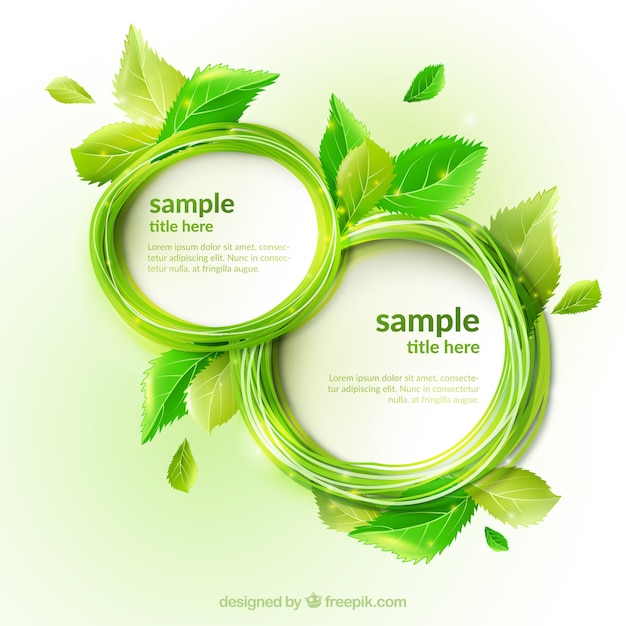 sample
title here

Lorem ipsum dolor sit amet, consectetur adipiscing elit. Nunc in consectetur nulla, at fringilla augue.

sample
title here

Lorem ipsum dolor sit amet, consectetur adipiscing elit. Nunc in consectetur nulla, at fringilla augue.

designed by freepik.com