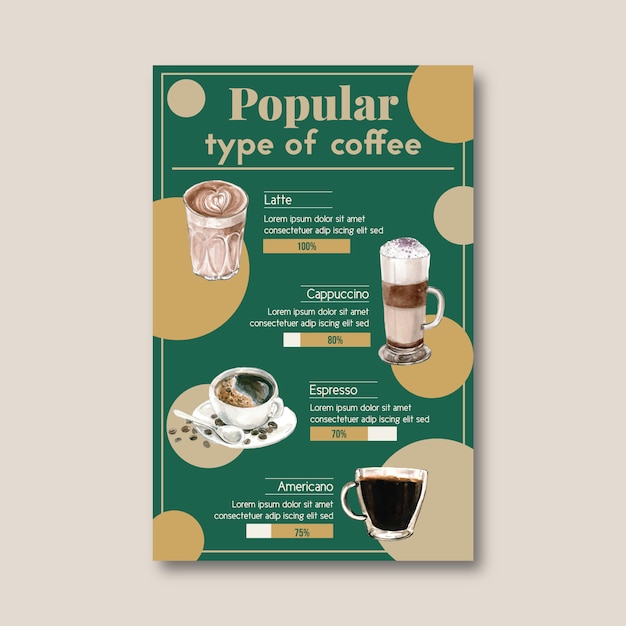 Popular
type of coffee

Latte
Lorem ipsum dolor sit amet consectetuer adip iscing elit sed
100%

Cappuccino
Lorem ipsum dolor sit amet consectetuer adip iscing elit sed
80%

Espresso
Lorem ipsum dolor sit amet consectetuer adip iscing elit sed
70%

Americano
Lorem ipsum dolor sit amet consectetuer adip iscing elit sed
75%