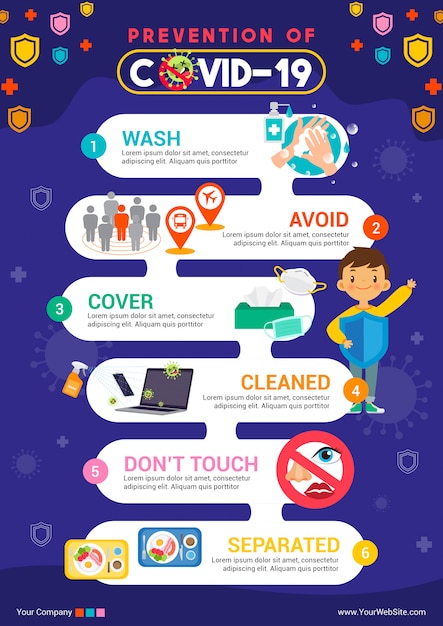 PREVENTION OF
COVID-19

1
WASH
Lorem ipsum dolor sit amet, consectetur adipiscing elit. Aliquam quis porttitor

AVOID
2
Lorem ipsum dolor sit amet, consectetur adipiscing elit. Aliquam quis porttitor

3
COVER
Lorem ipsum dolor sit amet, consectetur adipiscing elit. Aliquam quis porttitor

CLEANED
4
Lorem ipsum dolor sit amet, consectetur adipiscing elit. Aliquam quis porttitor

5
DON'T TOUCH
Lorem ipsum dolor sit amet, consectetur adipiscing elit. Aliquam quis porttitor

SEPARATED
6
Lorem ipsum dolor sit amet, consectetur adipiscing elit. Aliquam quis porttitor

Your Company
www.YourWebSite.com