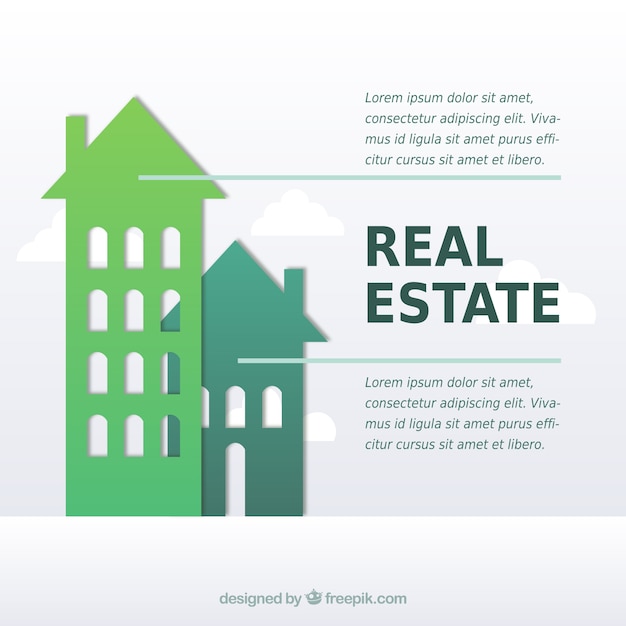 Lorem ipsum dolor sit amet, consectetur adipiscing elit. Vivamus id ligula sit amet purus efficitur cursus sit amet et libero.

REAL ESTATE

Lorem ipsum dolor sit amet, consectetur adipiscing elit. Vivamus id ligula sit amet purus efficitur cursus sit amet et libero.

designed by freepik.com