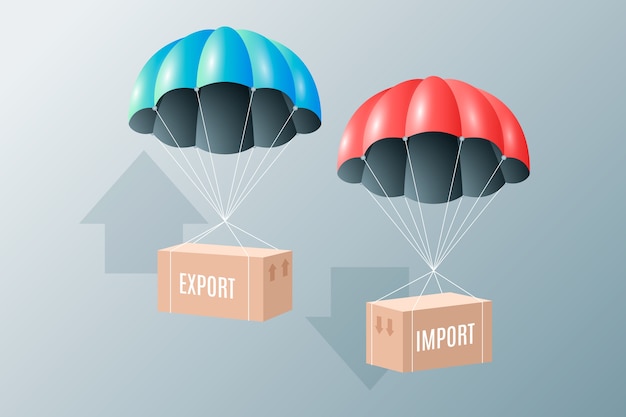 EXPORT

IMPORT