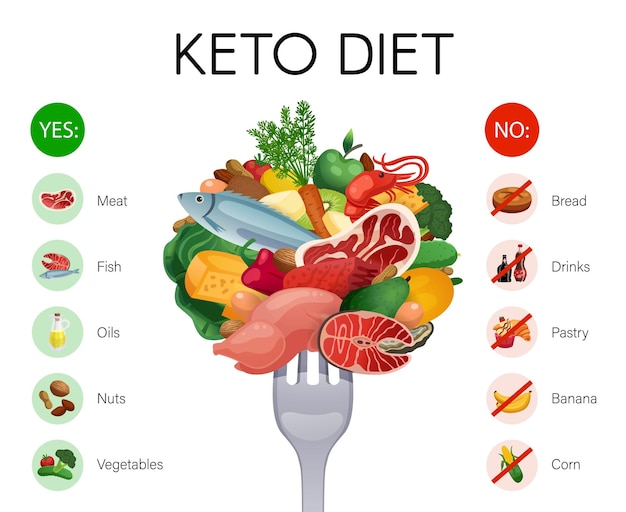 KETO DIET

YES:

Meat

Fish

Oils

Nuts

Vegetables

NO:

Bread

Drinks

Pastry

Banana

Corn