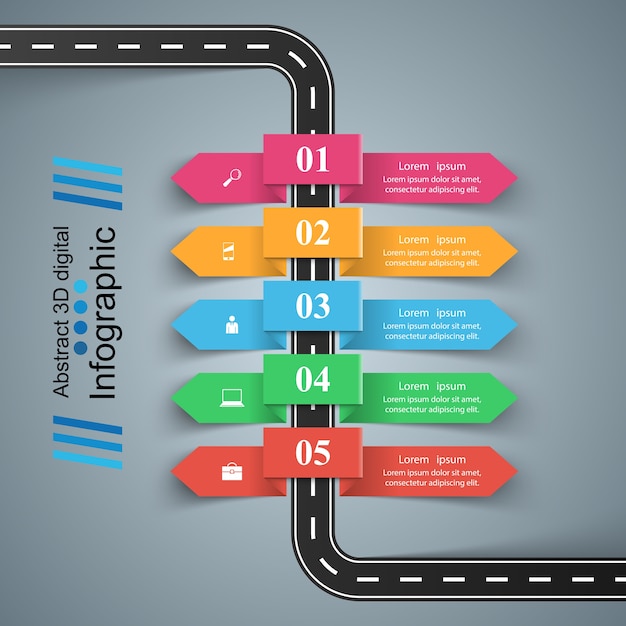 Abstract 3D digital
Infographic

01
Lorem ipsum
Lorem ipsum dolor sit amet, consectetur adipiscing elit.

02
Lorem ipsum
Lorem ipsum dolor sit amet, consectetur adipiscing elit.

03
Lorem ipsum
Lorem ipsum dolor sit amet, consectetur adipiscing elit.

04
Lorem ipsum
Lorem ipsum dolor sit amet, consectetur adipiscing elit.

05
Lorem ipsum
Lorem ipsum dolor sit amet, consectetur adipiscing elit.