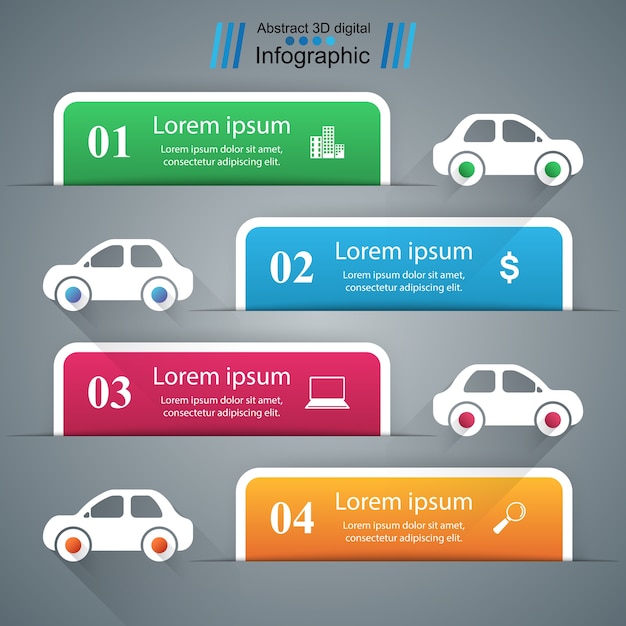 Abstract 3D digital
Infographic

01
Lorem ipsum
Lorem ipsum dolor sit amet, consectetur adipiscing elit.

02
Lorem ipsum
Lorem ipsum dolor sit amet, consectetur adipiscing elit.
$

03
Lorem ipsum
Lorem ipsum dolor sit amet, consectetur adipiscing elit.

04
Lorem ipsum
Lorem ipsum dolor sit amet, consectetur adipiscing elit.