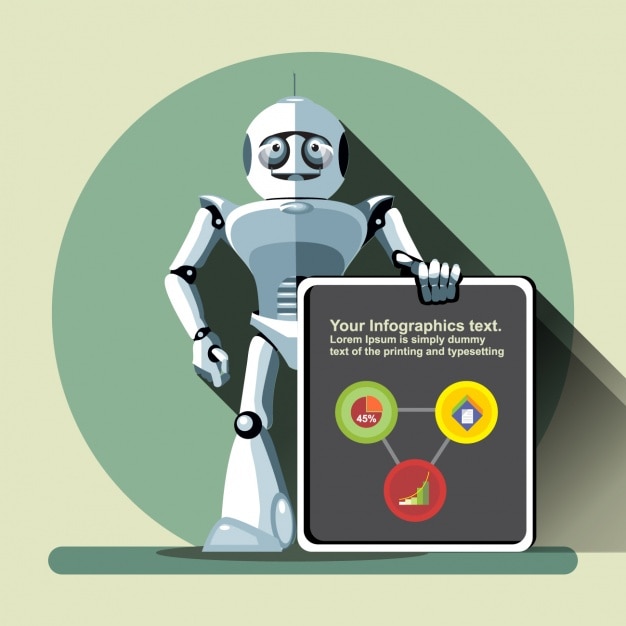 Your Infographics text.
Lorem Ipsum is simply dummy text of the printing and typesetting

45%