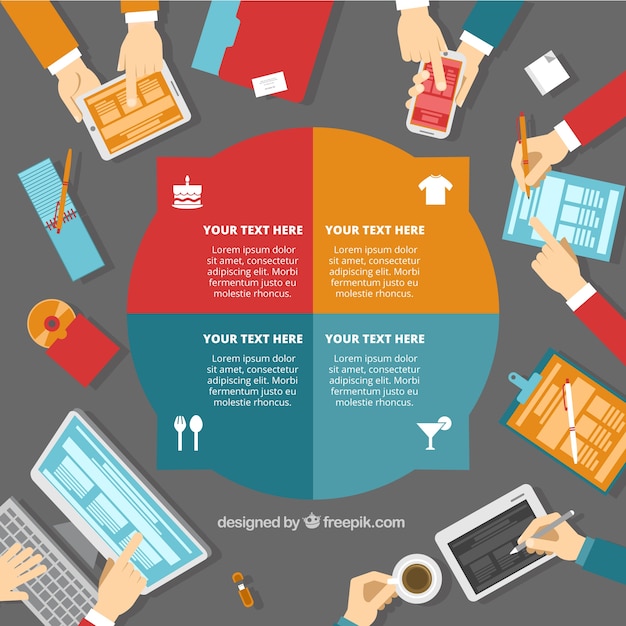 YOUR TEXT HERE

Lorem ipsum dolor sit amet, consectetur adipiscing elit. Morbi fermentum justo eu molestie rhoncus.

YOUR TEXT HERE

Lorem ipsum dolor sit amet, consectetur adipiscing elit. Morbi fermentum justo eu molestie rhoncus.

YOUR TEXT HERE

Lorem ipsum dolor sit amet, consectetur adipiscing elit. Morbi fermentum justo eu molestie rhoncus.

YOUR TEXT HERE

Lorem ipsum dolor sit amet, consectetur adipiscing elit. Morbi fermentum justo eu molestie rhoncus.

designed by freepik.com