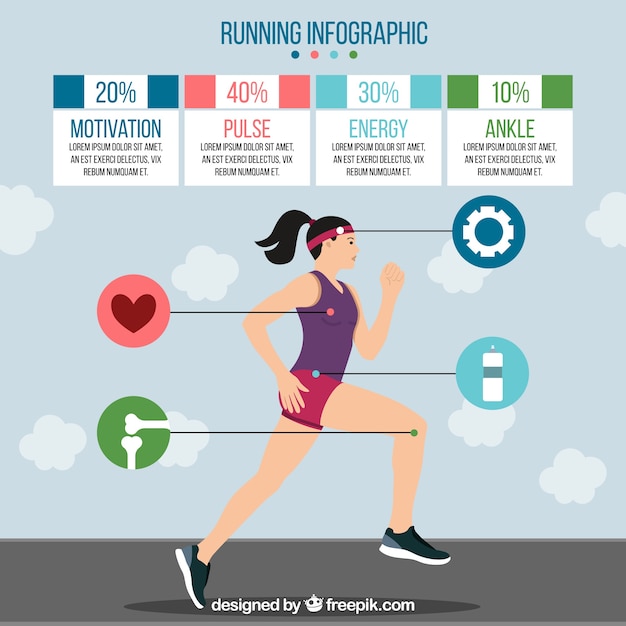 RUNNING INFOGRAPHIC

20%
MOTIVATION
LOREM IPSUM DOLOR SIT AMET, AN EST EXERCI DELECTUS, VIX REBUM NUMQUAM ET.

40%
PULSE
LOREM IPSUM DOLOR SIT AMET, AN EST EXERCI DELECTUS, VIX REBUM NUMQUAM ET.

30%
ENERGY
LOREM IPSUM DOLOR SIT AMET, AN EST EXERCI DELECTUS, VIX REBUM NUMQUAM ET.

10%
ANKLE
LOREM IPSUM DOLOR SIT AMET, AN EST EXERCI DELECTUS, VIX REBUM NUMQUAM ET.

designed by freepik.com