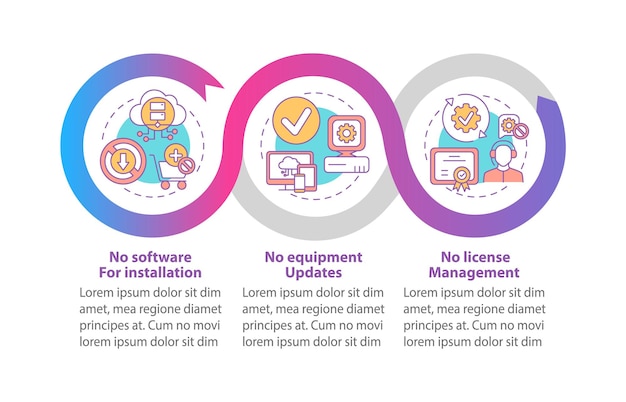 No software
For installation

Lorem ipsum dolor sit dim amet, mea regione diamet principes at. Cum no movi lorem ipsum dolor sit dim

No equipment
Updates

Lorem ipsum dolor sit dim amet, mea regione diamet principes at. Cum no movi lorem ipsum dolor sit dim

No license
Management

Lorem ipsum dolor sit dim amet, mea regione diamet principes at. Cum no movi lorem ipsum dolor sit dim