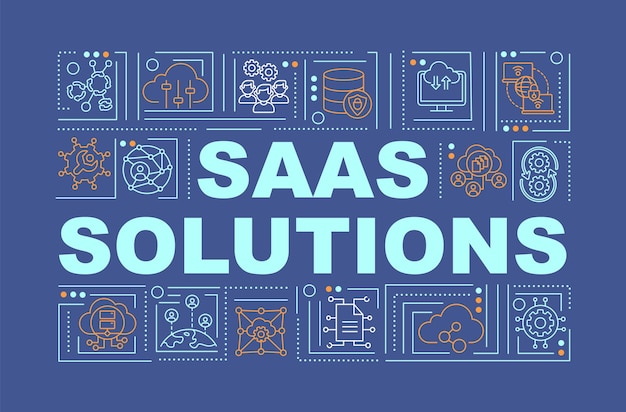 SAAS SOLUTIONS