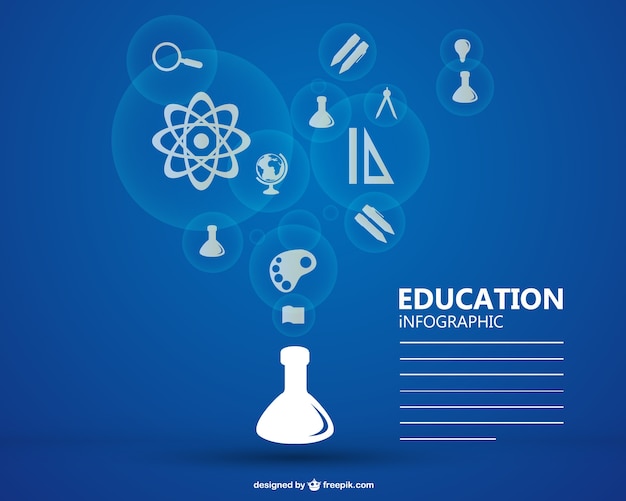 EDUCATION
iNFOGRAPHIC

designed by freepik.com