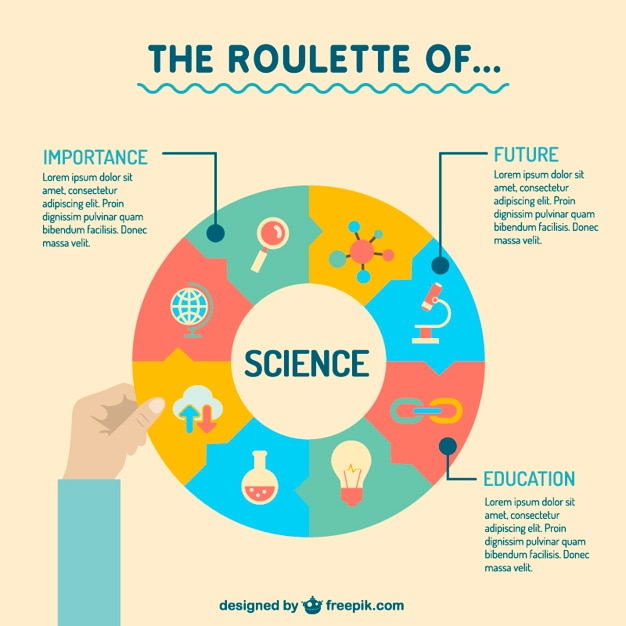 THE ROULETTE OF...

IMPORTANCE
Lorem ipsum dolor sit amet, consectetur adipiscing elit. Proin dignissim pulvinar quam bibendum facilisis. Donec massa velit.

FUTURE
Lorem ipsum dolor sit amet, consectetur adipiscing elit. Proin dignissim pulvinar quam bibendum facilisis. Donec massa velit.

SCIENCE

EDUCATION
Lorem ipsum dolor sit amet, consectetur adipiscing elit. Proin dignissim pulvinar quam bibendum facilisis. Donec massa velit.

designed by freepik.com