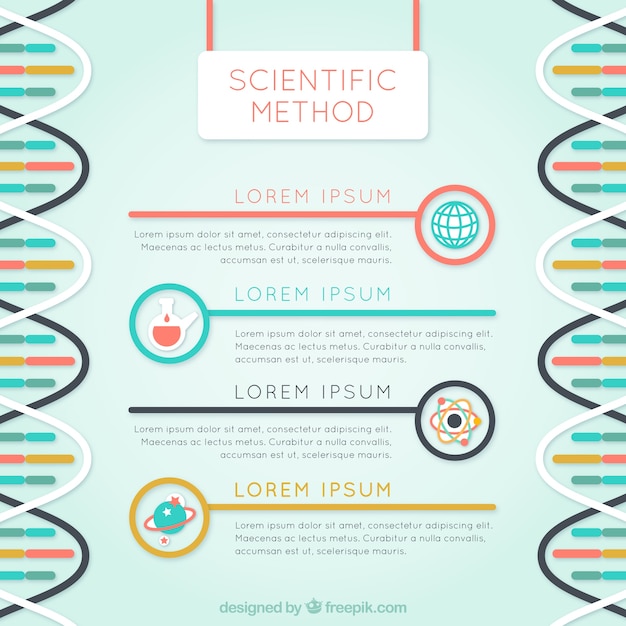 SCIENTIFIC METHOD

LOREM IPSUM

Lorem ipsum dolor sit amet, consectetur adipiscing elit. Maecenas ac lectus metus. Curabitur a nulla convallis, accumsan est ut, scelerisque mauris.

LOREM IPSUM

Lorem ipsum dolor sit amet, consectetur adipiscing elit. Maecenas ac lectus metus. Curabitur a nulla convallis, accumsan est ut, scelerisque mauris.

LOREM IPSUM

Lorem ipsum dolor sit amet, consectetur adipiscing elit. Maecenas ac lectus metus. Curabitur a nulla convallis, accumsan est ut, scelerisque mauris.

LOREM IPSUM

Lorem ipsum dolor sit amet, consectetur adipiscing elit. Maecenas ac lectus metus. Curabitur a nulla convallis, accumsan est ut, scelerisque mauris.

designed by freepik.com