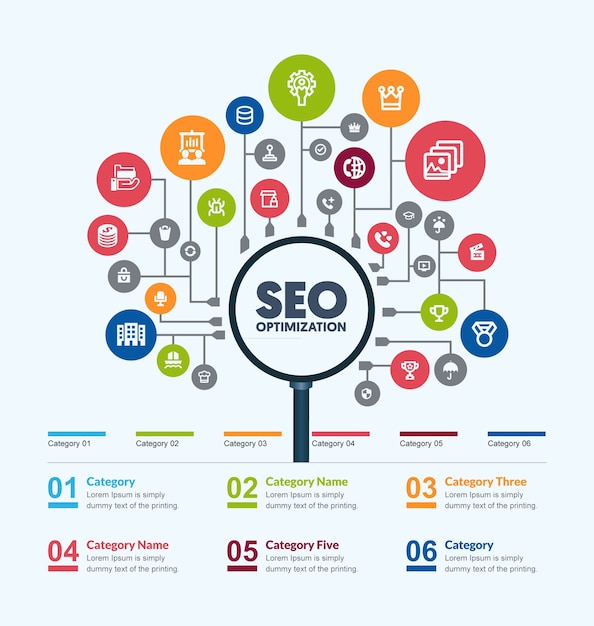 SEO
OPTIMIZATION

Category 01
Category 02
Category 03
Category 04
Category 05
Category 06

01 Category
Lorem Ipsum is simply dummy text of the printing.

02 Category Name
Lorem Ipsum is simply dummy text of the printing.

03 Category Three
Lorem Ipsum is simply dummy text of the printing.

04 Category Name
Lorem Ipsum is simply dummy text of the printing.

05 Category Five
Lorem Ipsum is simply dummy text of the printing.

06 Category
Lorem Ipsum is simply dummy text of the printing.