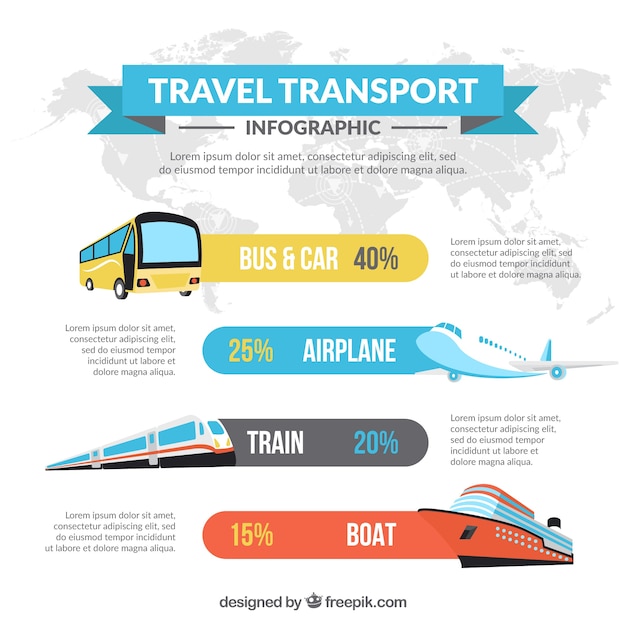 TRAVEL TRANSPORT

INFOGRAPHIC

Lorem ipsum dolor sit amet, consectetur adipiscing elit, sed do eiusmod tempor incididunt ut labore et dolore magna aliqua.

BUS & CAR 40%

Lorem ipsum dolor sit amet, consectetur adipiscing elit, sed do eiusmod tempor incididunt ut labore et dolore magna aliqua.

Lorem ipsum dolor sit amet, consectetur adipiscing elit, sed do eiusmod tempor incididunt ut labore et dolore magna aliqua.

25% AIRPLANE

TRAIN 20%

Lorem ipsum dolor sit amet, consectetur adipiscing elit, sed do eiusmod tempor incididunt ut labore et dolore magna aliqua.

Lorem ipsum dolor sit amet, consectetur adipiscing elit, sed do eiusmod tempor incididunt ut labore et dolore magna aliqua.

15% BOAT

designed by freepik.com