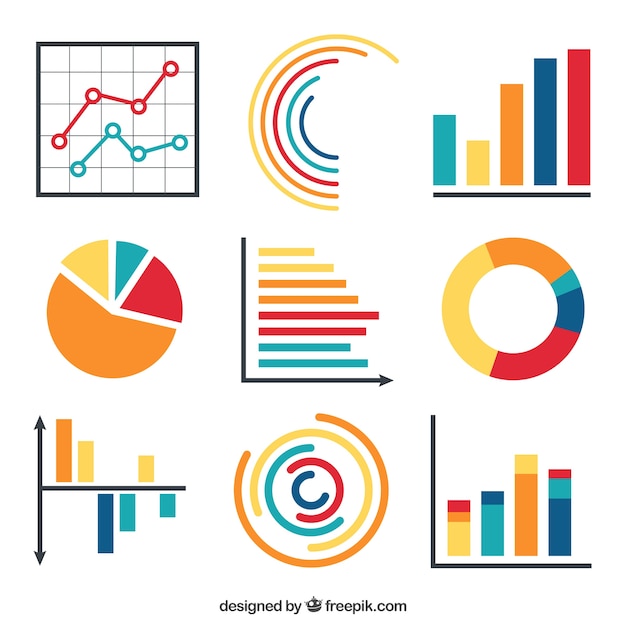 designed by freepik.com