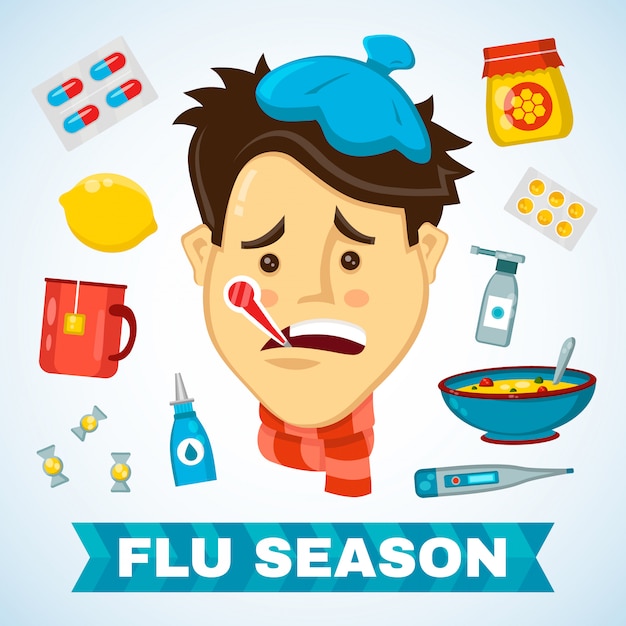 FLU SEASON