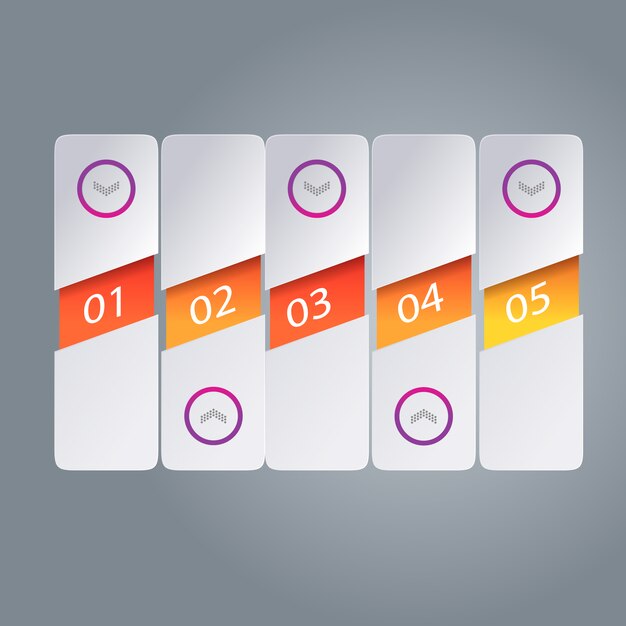 01

02

03

04

05