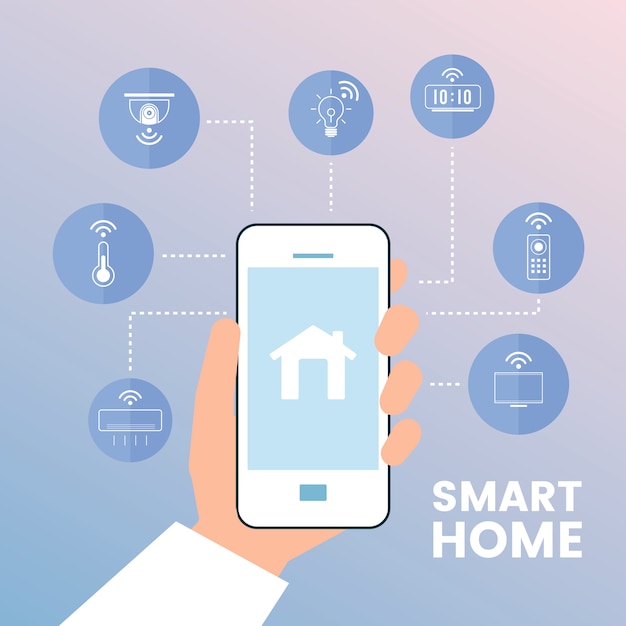 10:10

SMART
HOME