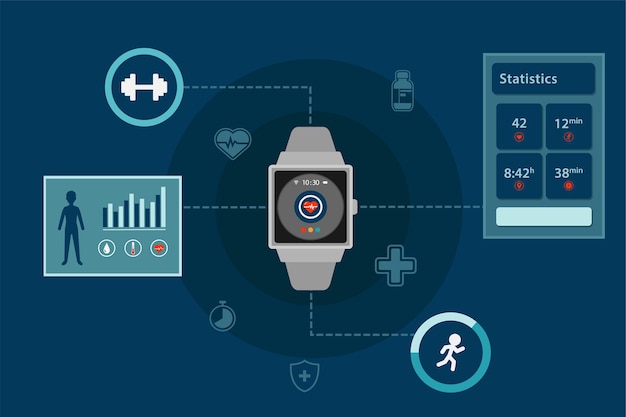 10:30

Statistics

42

12min

8:42h

38min