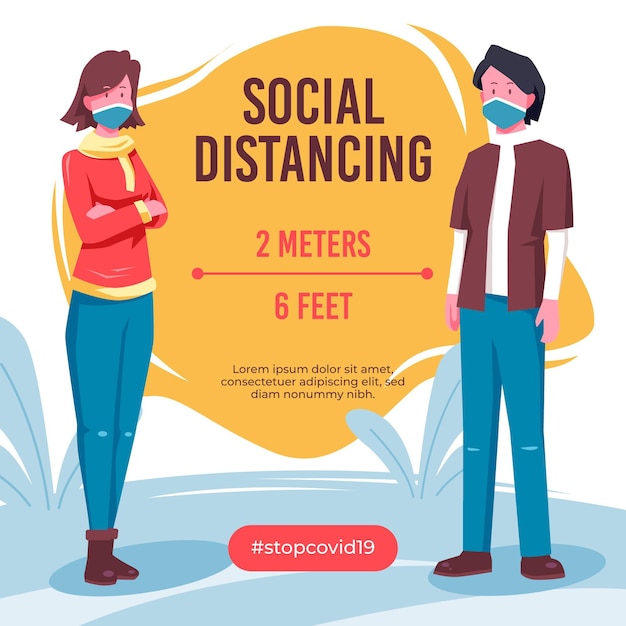 SOCIAL DISTANCING

2 METERS

6 FEET

Lorem ipsum dolor sit amet, consectetuer adipiscing elit, sed diam nonummy nibh.

#stopcovid19