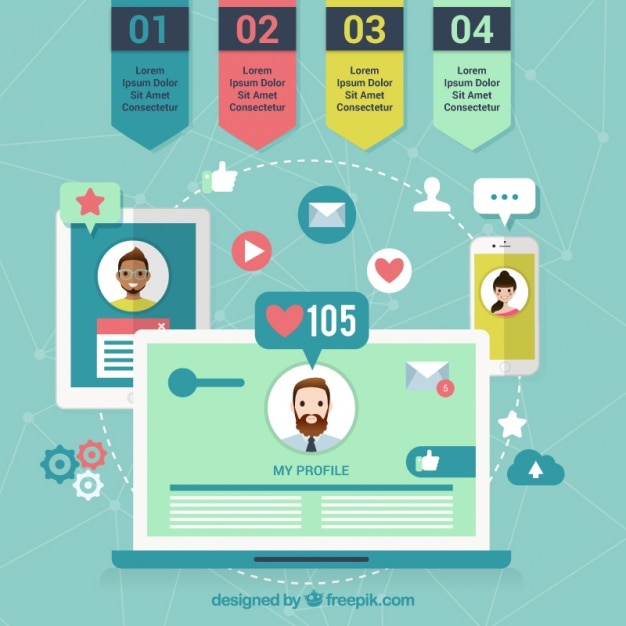 01
Lorem Ipsum Dolor Sit Amet Consectetur

02
Lorem Ipsum Dolor Sit Amet Consectetur

03
Lorem Ipsum Dolor Sit Amet Consectetur

04
Lorem Ipsum Dolor Sit Amet Consectetur

105

5

MY PROFILE

designed by freepik.com