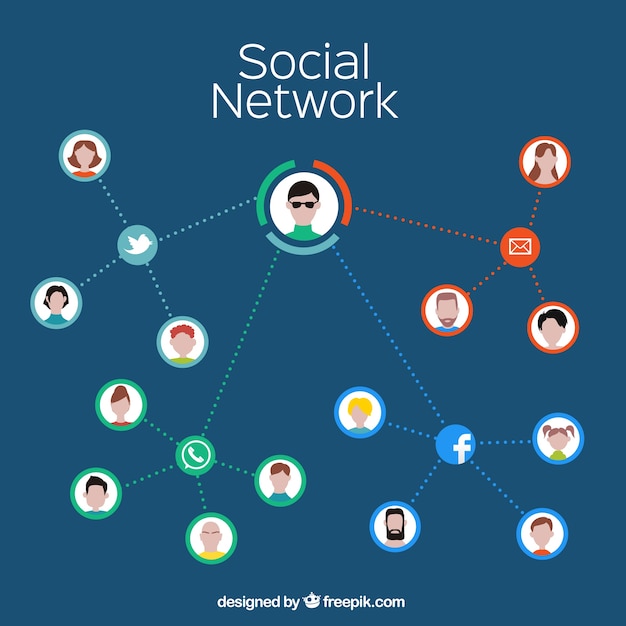 Social Network

f

designed by freepik.com