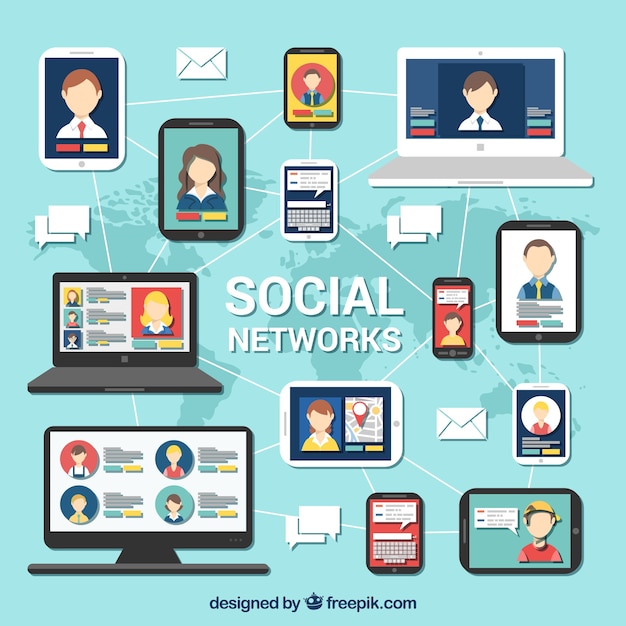 SOCIAL NETWORKS

designed by freepik.com