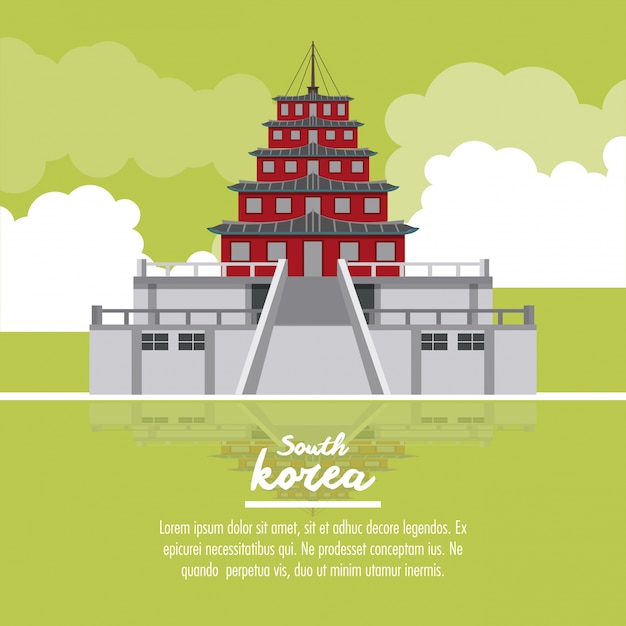 South korea

Lorem ipsum dolor sit amet, sit et adhuc decore legendos. Ex epicurei necessitatibus qui. Ne prodesset conceptam ius. Ne quando perpetua vis, duo ut minim utamur inermis.