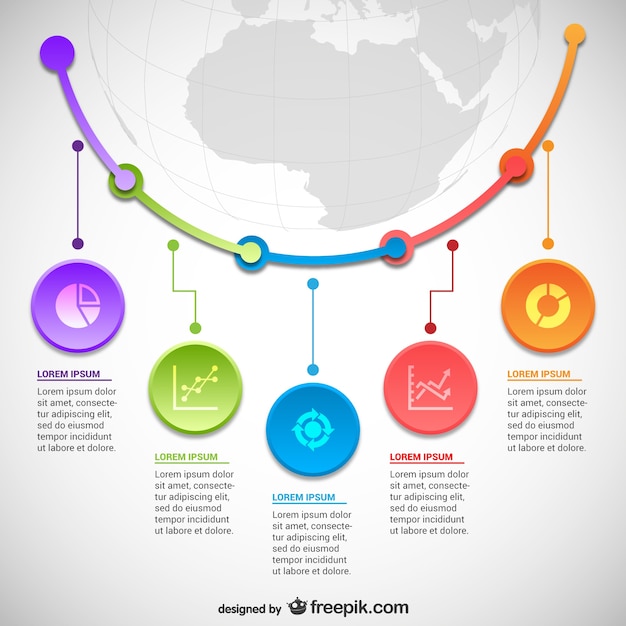 LOREM IPSUM

Lorem ipsum dolor sit amet, consectetur adipiscing elit, sed do eiusmod tempor incididunt ut labore et dolore.

LOREM IPSUM

Lorem ipsum dolor sit amet, consectetur adipiscing elit, sed do eiusmod tempor incididunt ut labore et dolore.

LOREM IPSUM

Lorem ipsum dolor sit amet, consectetur adipiscing elit, sed do eiusmod tempor incididunt ut labore et dolore.

LOREM IPSUM

Lorem ipsum dolor sit amet, consectetur adipiscing elit, sed do eiusmod tempor incididunt ut labore et dolore.

LOREM IPSUM

Lorem ipsum dolor sit amet, consectetur adipiscing elit, sed do eiusmod tempor incididunt ut labore et dolore.

designed by freepik.com