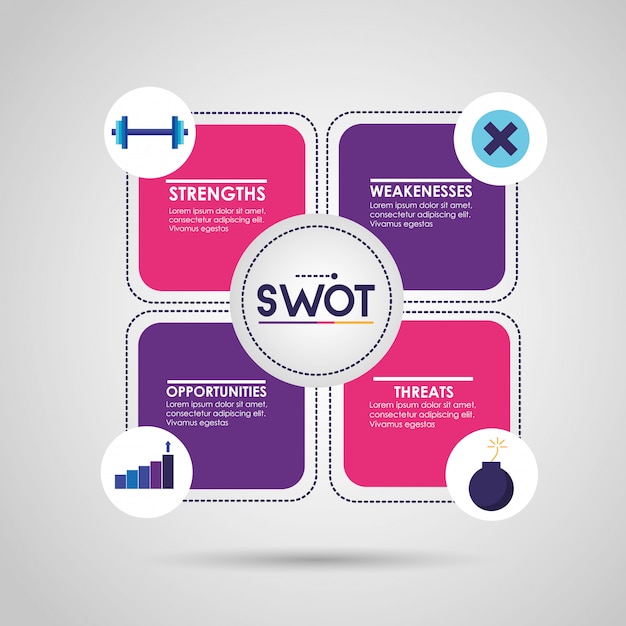 STRENGTHS
Lorem ipsum dolor sit amet, consectetur adipiscing elit. Vivamus egestas

WEAKENESSES
Lorem ipsum dolor sit amet, consectetur adipiscing elit. Vivamus egestas

SWOT

OPPORTUNITIES
Lorem ipsum dolor sit amet, consectetur adipiscing elit. Vivamus egestas

THREATS
Lorem ipsum dolor sit amet, consectetur adipiscing elit. Vivamus egestas