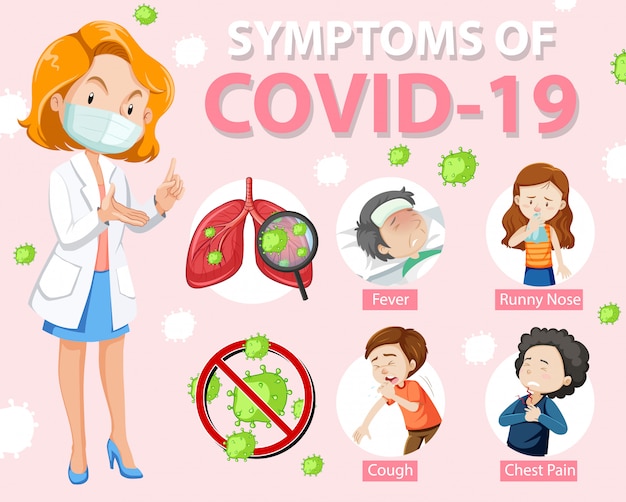 SYMPTOMS OF
COVID-19

Fever

Runny Nose

Cough

Chest Pain