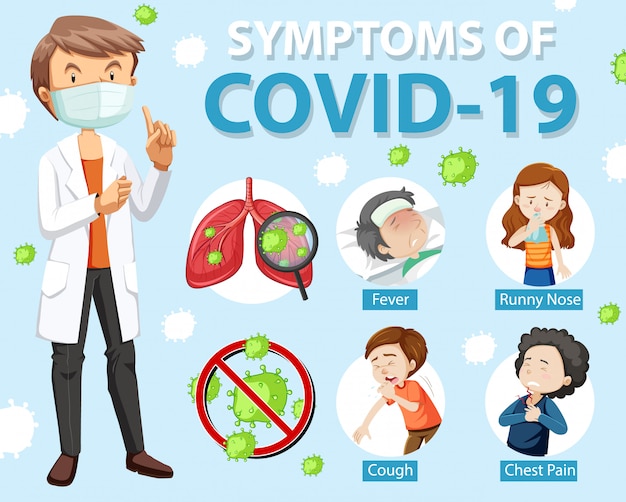 SYMPTOMS OF
COVID-19

Fever

Runny Nose

Cough

Chest Pain