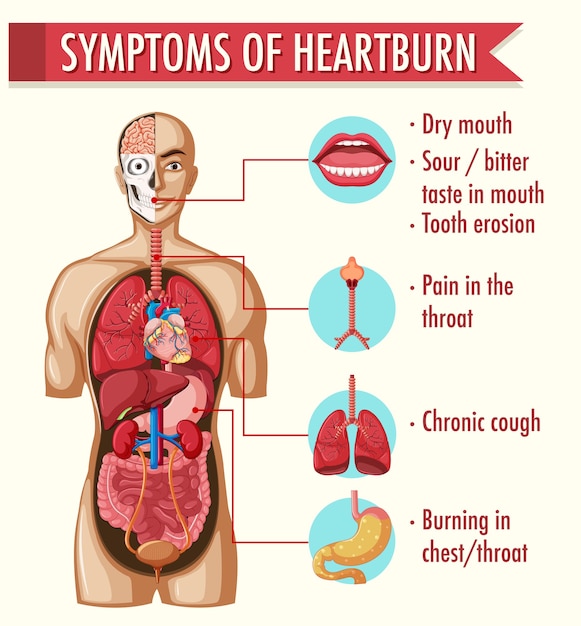 SYMPTOMS OF HEARTBURN

· Dry mouth
· Sour / bitter taste in mouth
· Tooth erosion

· Pain in the throat

· Chronic cough

· Burning in chest/throat