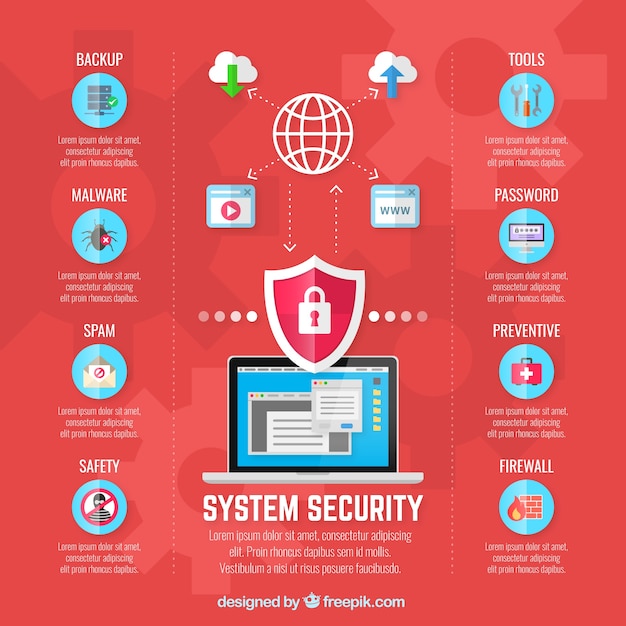 BACKUP

Lorem ipsum dolor sit amet, consectetur adipiscing elit proin rhoncus dapibus.

MALWARE

Lorem ipsum dolor sit amet, consectetur adipiscing elit proin rhoncus dapibus.

SPAM

Lorem ipsum dolor sit amet, consectetur adipiscing elit proin rhoncus dapibus.

SAFETY

Lorem ipsum dolor sit amet, consectetur adipiscing elit proin rhoncus dapibus.

WWW

SYSTEM SECURITY

Lorem ipsum dolor sit amet, consectetur adipiscing elit. Proin rhoncus dapibus sem id mollis. Vestibulum a nisi ut risus posuere faucibusdo.

TOOLS

Lorem ipsum dolor sit amet, consectetur adipiscing elit proin rhoncus dapibus.

PASSWORD

Lorem ipsum dolor sit amet, consectetur adipiscing elit proin rhoncus dapibus.

PREVENTIVE

Lorem ipsum dolor sit amet, consectetur adipiscing elit proin rhoncus dapibus.

FIREWALL

Lorem ipsum dolor sit amet, consectetur adipiscing elit proin rhoncus dapibus.

designed by freepik.com