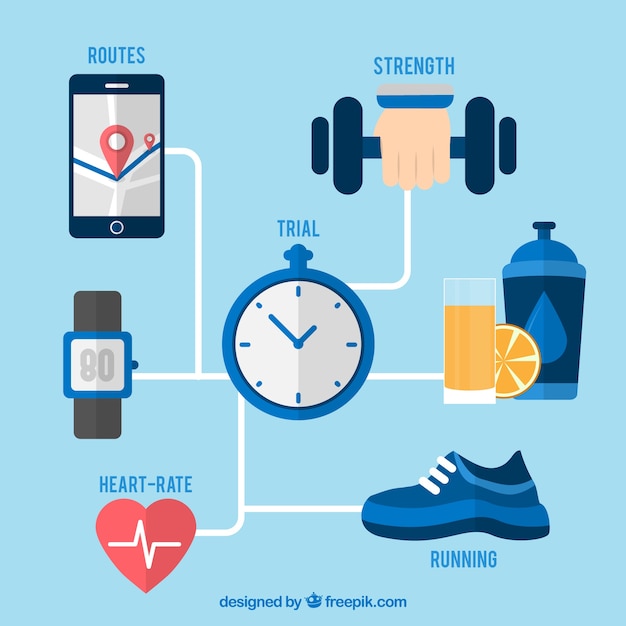 ROUTES

STRENGTH

TRIAL

80

HEART-RATE

RUNNING

designed by freepik.com