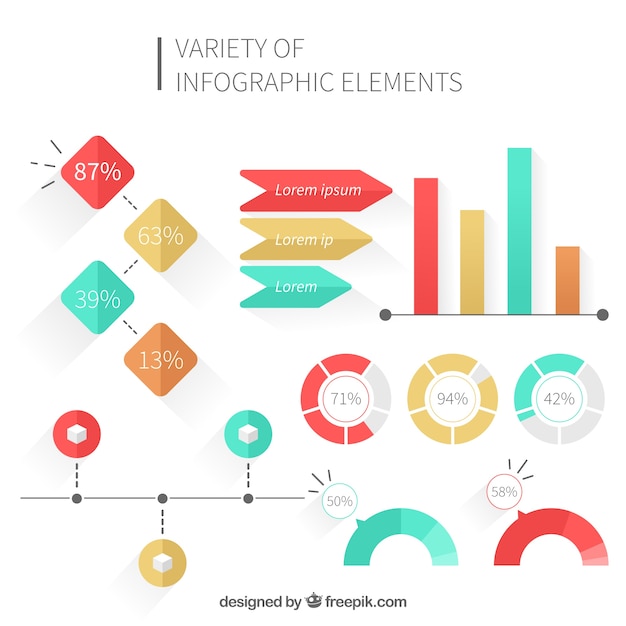 VARIETY OF
INFOGRAPHIC ELEMENTS

87%

63%

39%

13%

Lorem ipsum

Lorem ip

Lorem

71%

94%

42%

50%

58%

designed by freepik.com