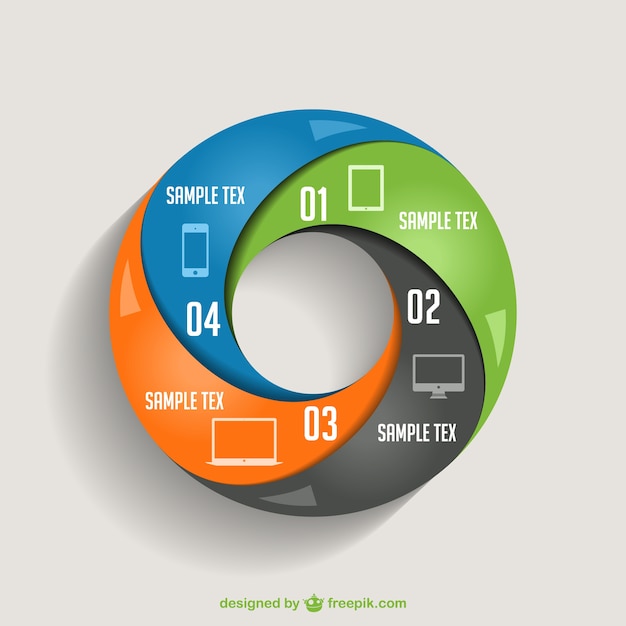 01
SAMPLE TEX

02
SAMPLE TEX

03
SAMPLE TEX

04
SAMPLE TEX

designed by freepik.com