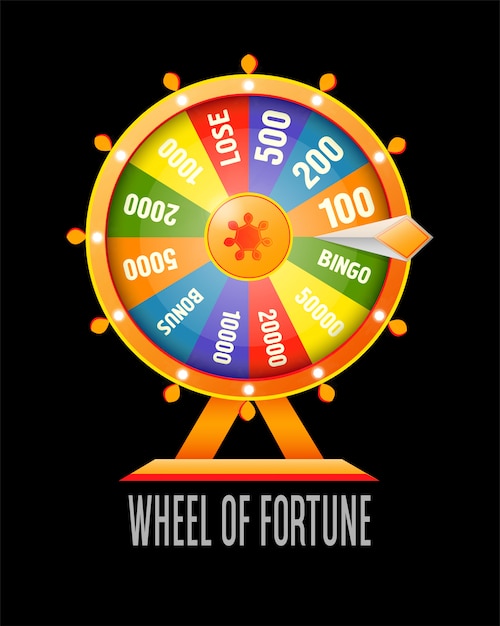 LOSE
500
200
100
BINGO
50000
20000
10000
BONUS
5000
2000
1000

WHEEL OF FORTUNE